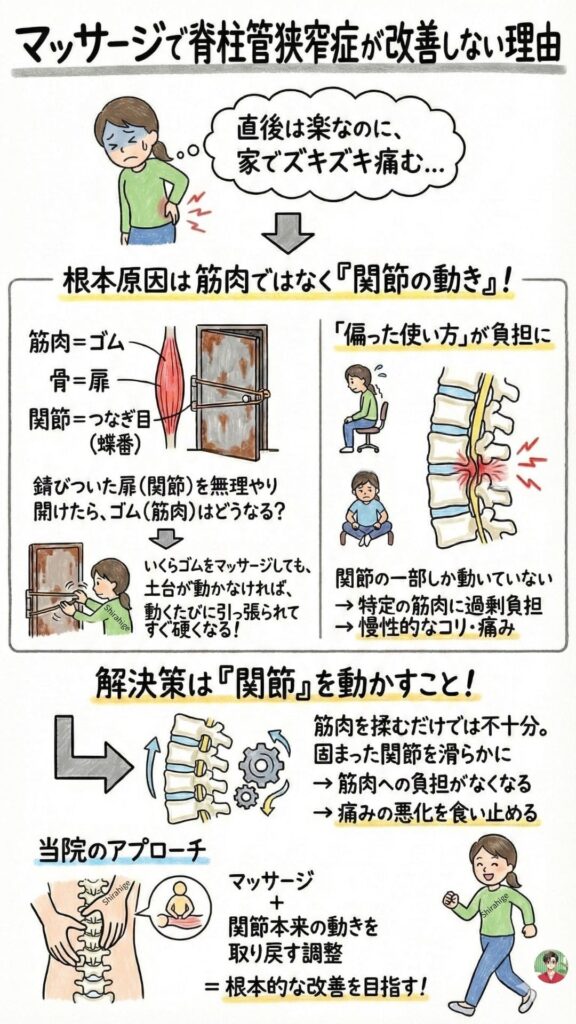 マッサージで脊柱管狭窄症が改善しない理由

直後は楽なのに、家でズキズキ痛む…

根本原因は筋肉ではなく『関節の動き』！

筋肉＝ゴム
骨＝扉
関節＝つなぎ目（蝶番）

錆びついた扉（関節）を無理やり開けたら、ゴム（筋肉）はどうなる？

いくらゴムをマッサージしても、土台が動かなければ、動くたびに引っ張られてすぐ硬くなる！

Shirahige

「偏った使い方」が負担に

関節の一部しか動いていない
→ 特定の筋肉に過剰負担
→ 慢性的なコリ・痛み

解決策は『関節』を動かすこと！

筋肉を揉むだけでは不十分。
固まった関節を滑らかに
→ 筋肉への負担がなくなる
→ 痛みの悪化を食い止める

当院のアプローチ

Shirahige

マッサージ
＋
関節本来の動きを取り戻す調整
＝ 根本的な改善を目指す！

Shirahige